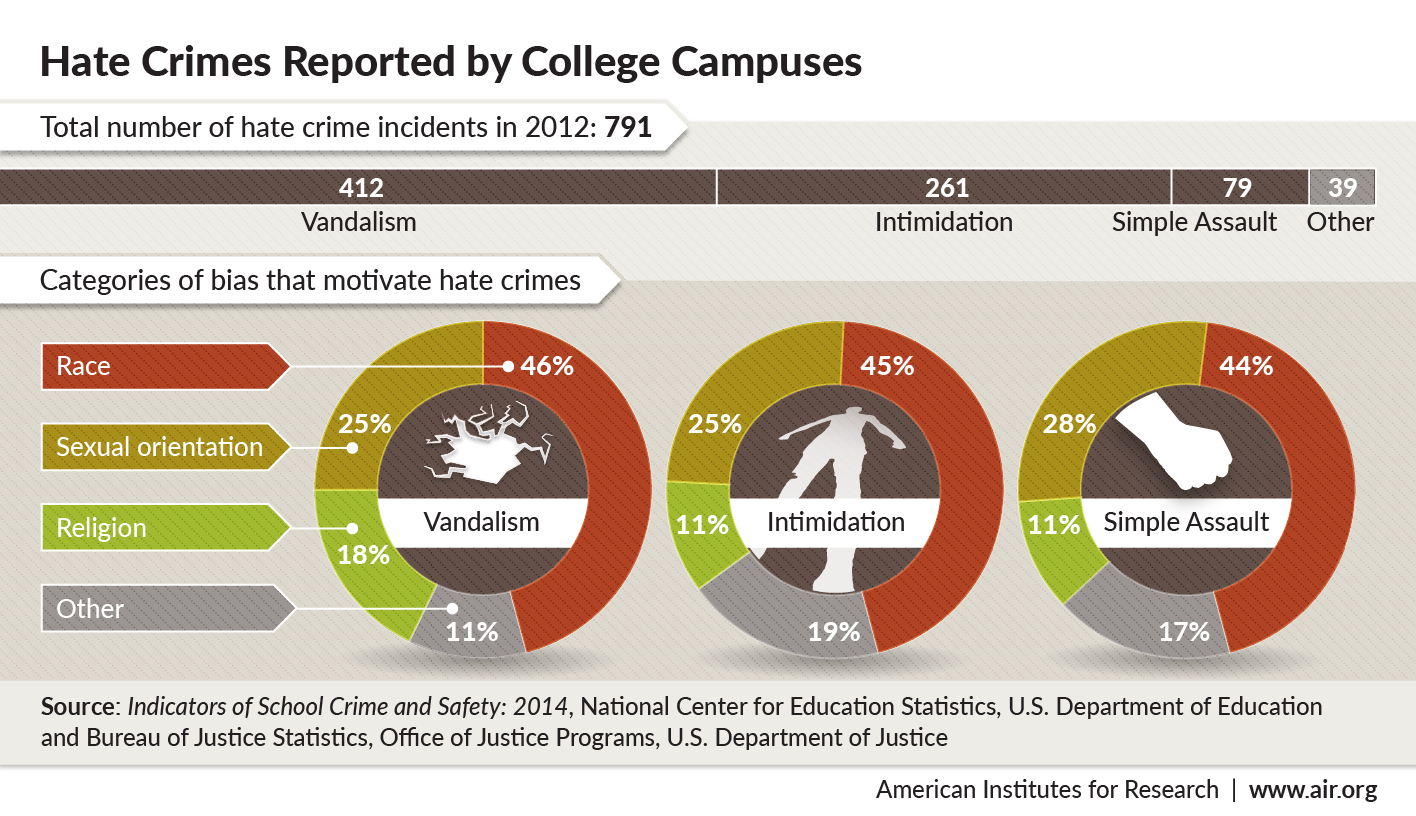 Hate Crimes Reported by College Campuses

Total number of hate crime incidents in 2012: 791

412
Vandalism

261
Intimidation

79
Simple Assault

39
Other

Categories of bias that motivate hate crimes

Race
Sexual orientation
Religion
Other

46%
25%
18%
11%
Vandalism

45%
25%
11%
19%
Intimidation

44%
28%
11%
17%
Simple Assault

Source: Indicators of School Crime and Safety: 2014, National Center for Education Statistics, U.S. Department of Education and Bureau of Justice Statistics, Office of Justice Programs, U.S. Department of Justice

American Institutes for Research | www.air.org